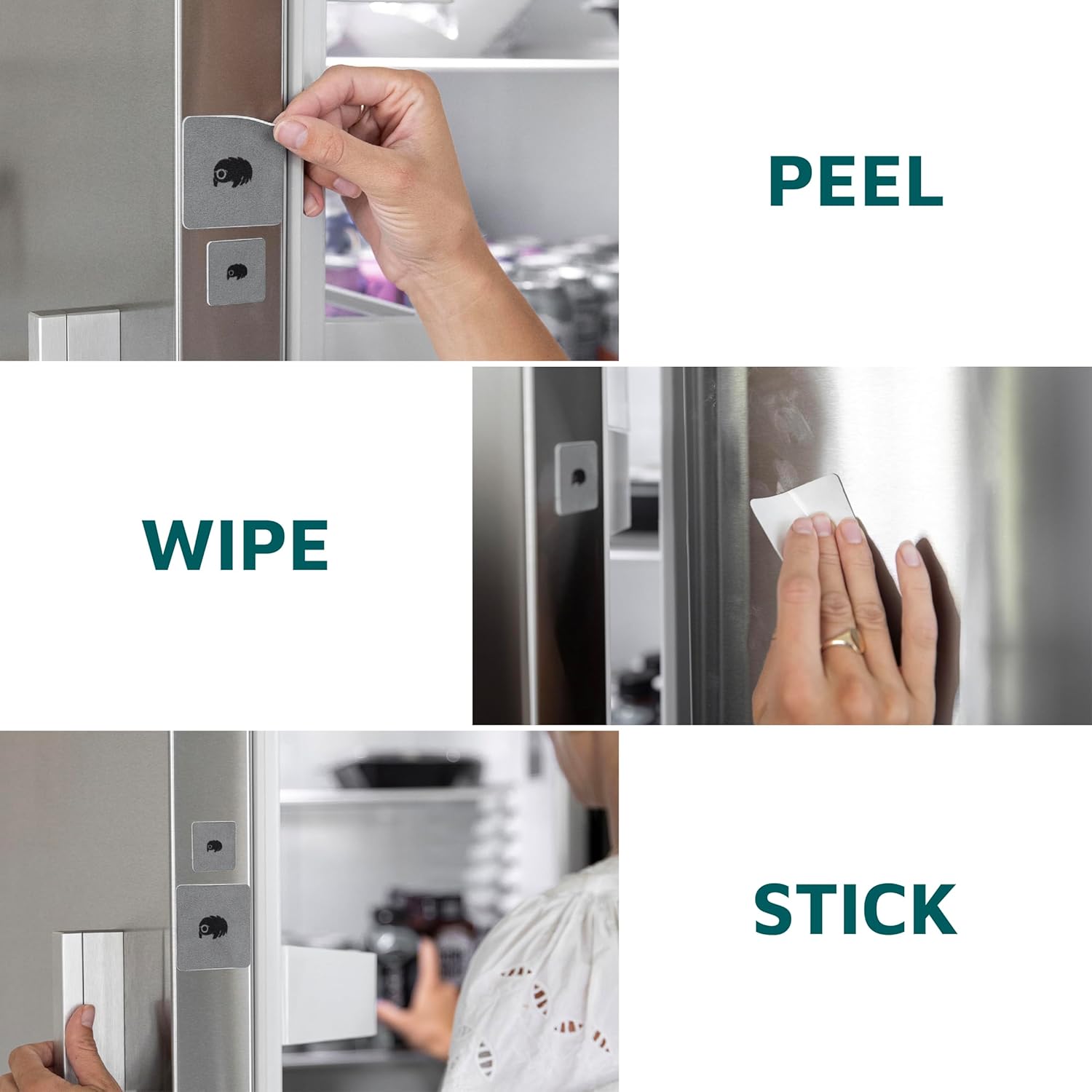 PEEL

WIPE

STICK