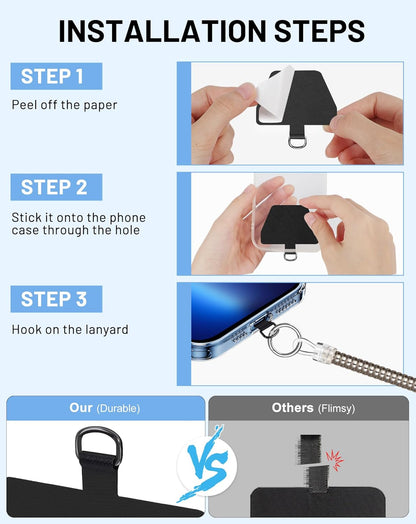 INSTALLATION STEPS

STEP 1

Peel off the paper

STEP 2

Stick it onto the phone case through the hole

STEP 3

Hook on the lanyard

Our (Durable)

VS

Others (Flimsy)