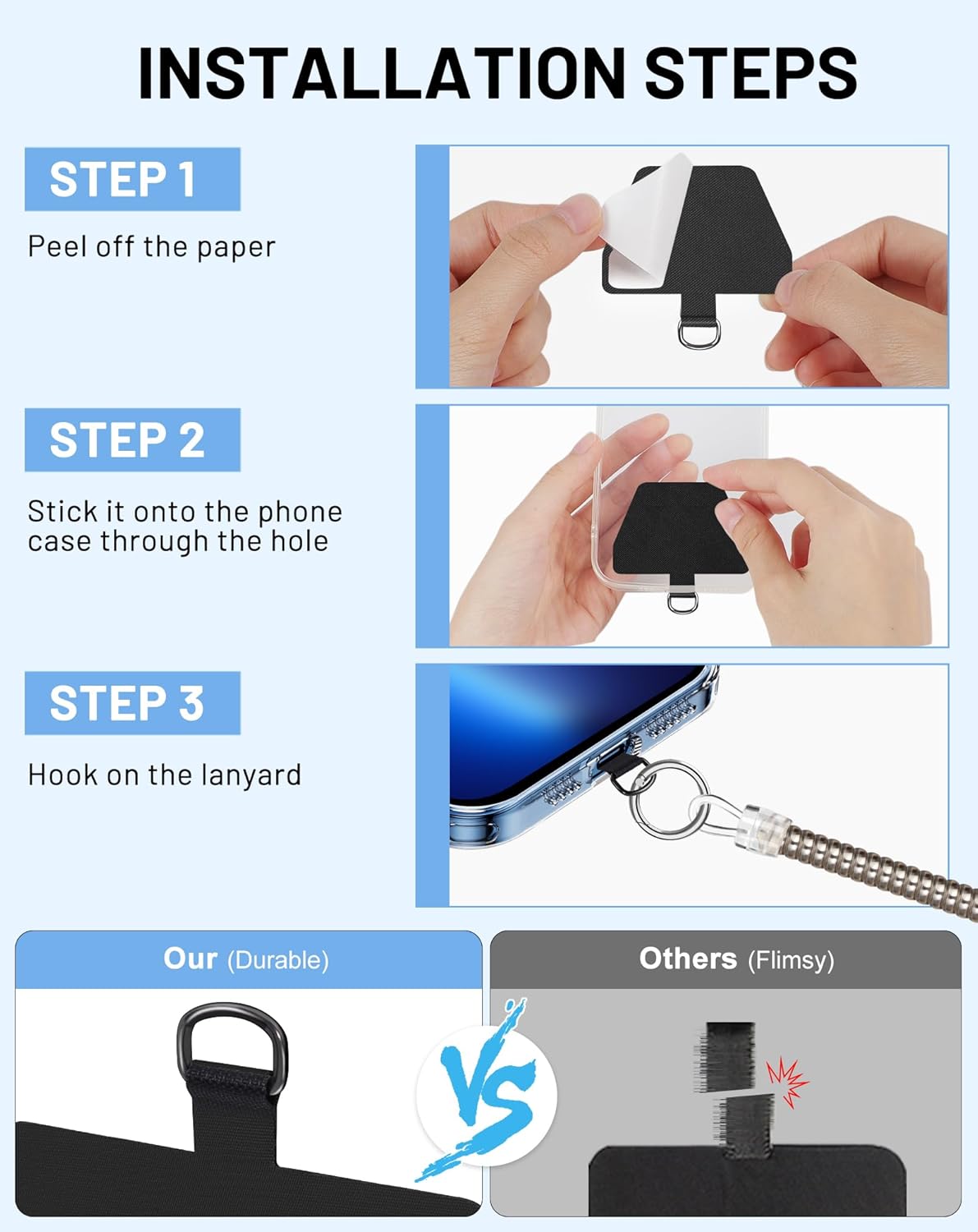 INSTALLATION STEPS

STEP 1

Peel off the paper

STEP 2

Stick it onto the phone case through the hole

STEP 3

Hook on the lanyard

Our (Durable)

VS

Others (Flimsy)