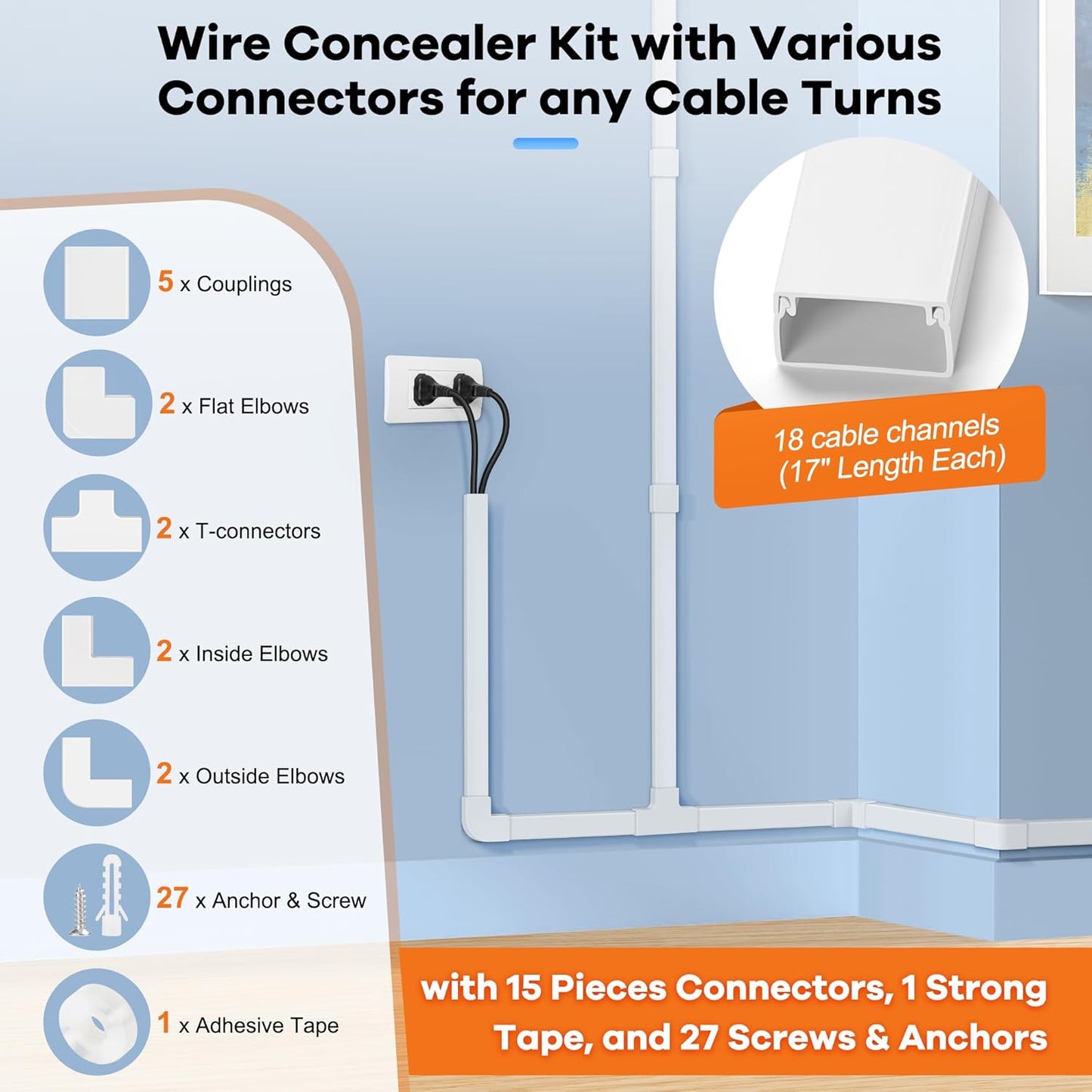 Wire Concealer Kit with Various Connectors for any Cable Turns

5 x Couplings

2 x Flat Elbows

2 x T-connectors

2 x Inside Elbows

2 x Outside Elbows

27 x Anchor & Screw

1 x Adhesive Tape

18 cable channels (17" Length Each)

with 15 Pieces Connectors, 1 Strong Tape, and 27 Screws & Anchors