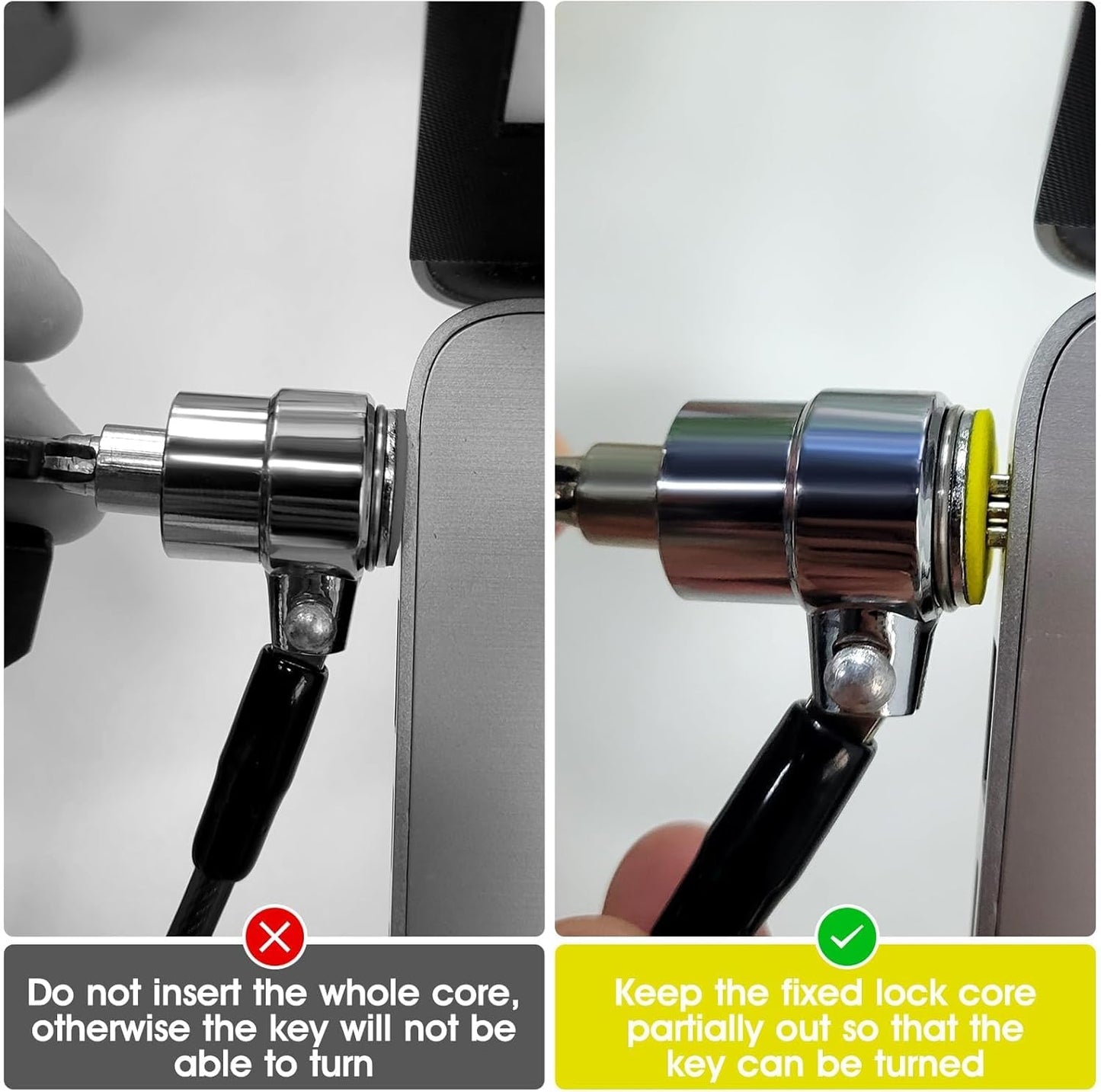 Do not insert the whole core, otherwise the key will not be able to turn

Keep the fixed lock core partially out so that the key can be turned