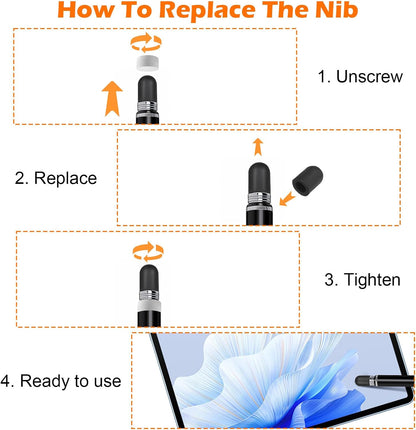 How To Replace The Nib

1. Unscrew

2. Replace

3. Tighten

4. Ready to use