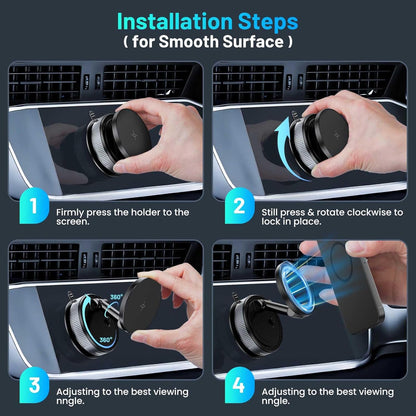 Installation Steps
( for Smooth Surface )

1
Firmly press the holder to the screen.

2
Still press & rotate clockwise to lock in place.

360°
360°

3
Adjusting to the best viewing nngle.

4
Adjusting to the best viewing nngle.