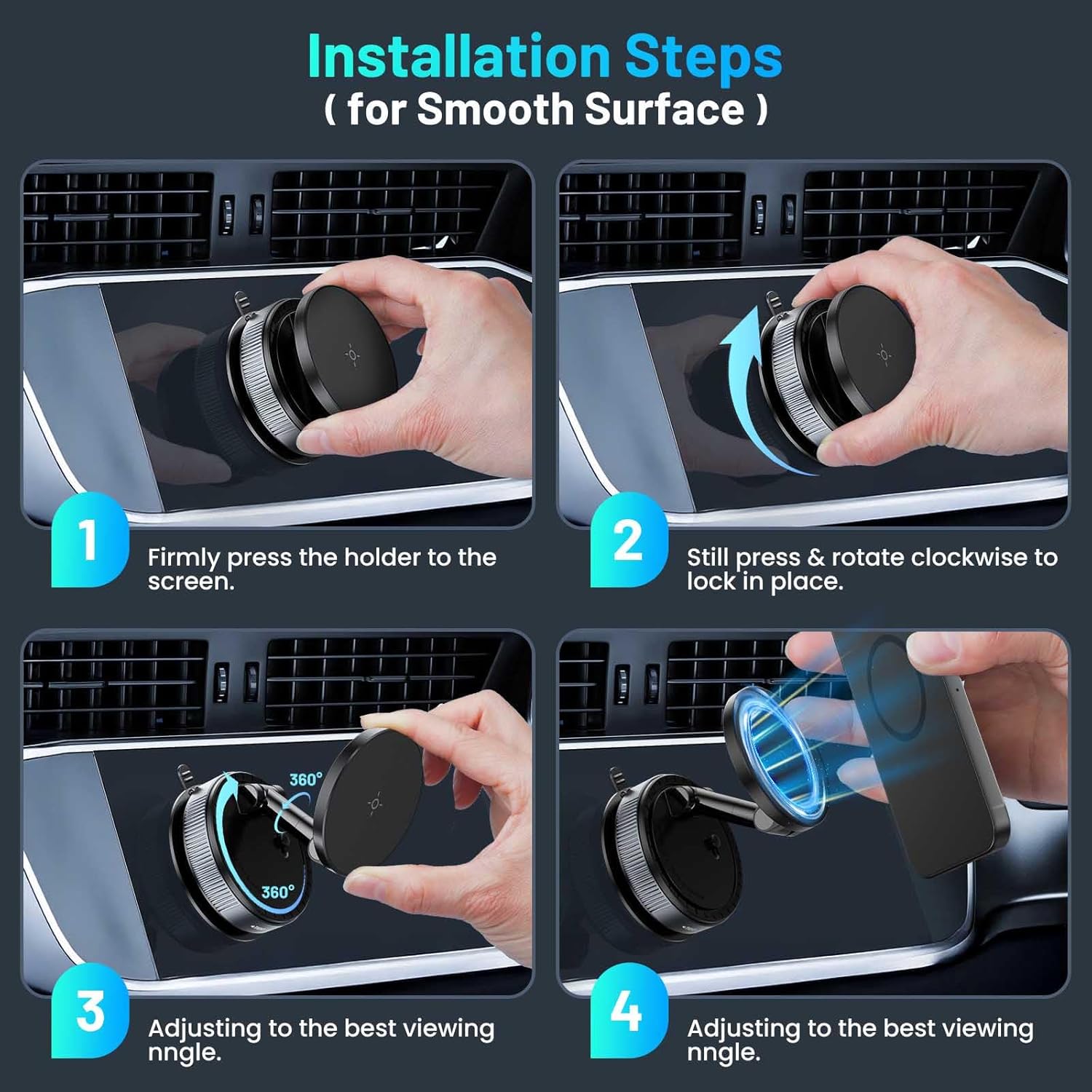 Installation Steps
( for Smooth Surface )

1
Firmly press the holder to the screen.

2
Still press & rotate clockwise to lock in place.

360°
360°

3
Adjusting to the best viewing nngle.

4
Adjusting to the best viewing nngle.