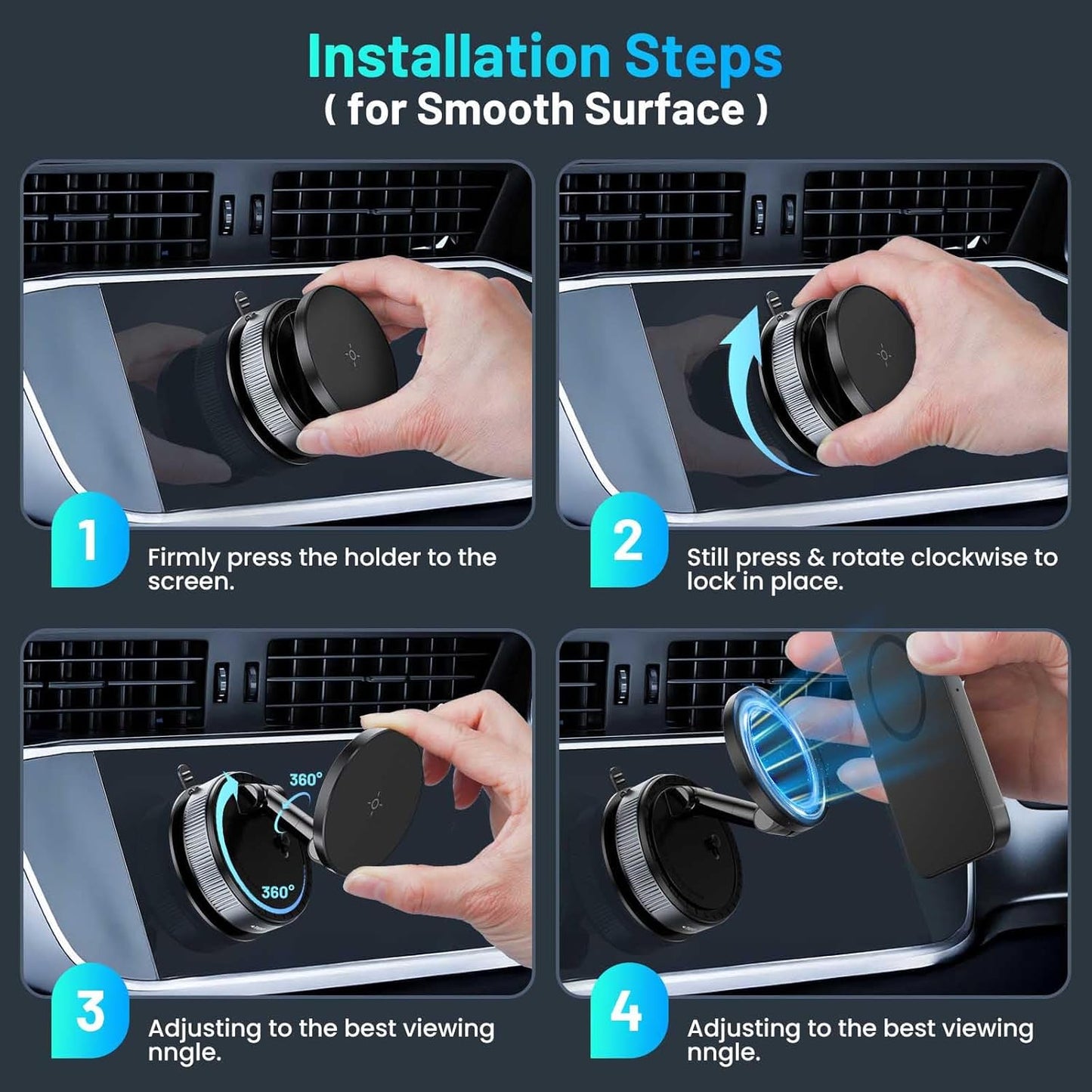 Installation Steps
( for Smooth Surface )

1
Firmly press the holder to the screen.

2
Still press & rotate clockwise to lock in place.

360°
360°

3
Adjusting to the best viewing nngle.

4
Adjusting to the best viewing nngle.