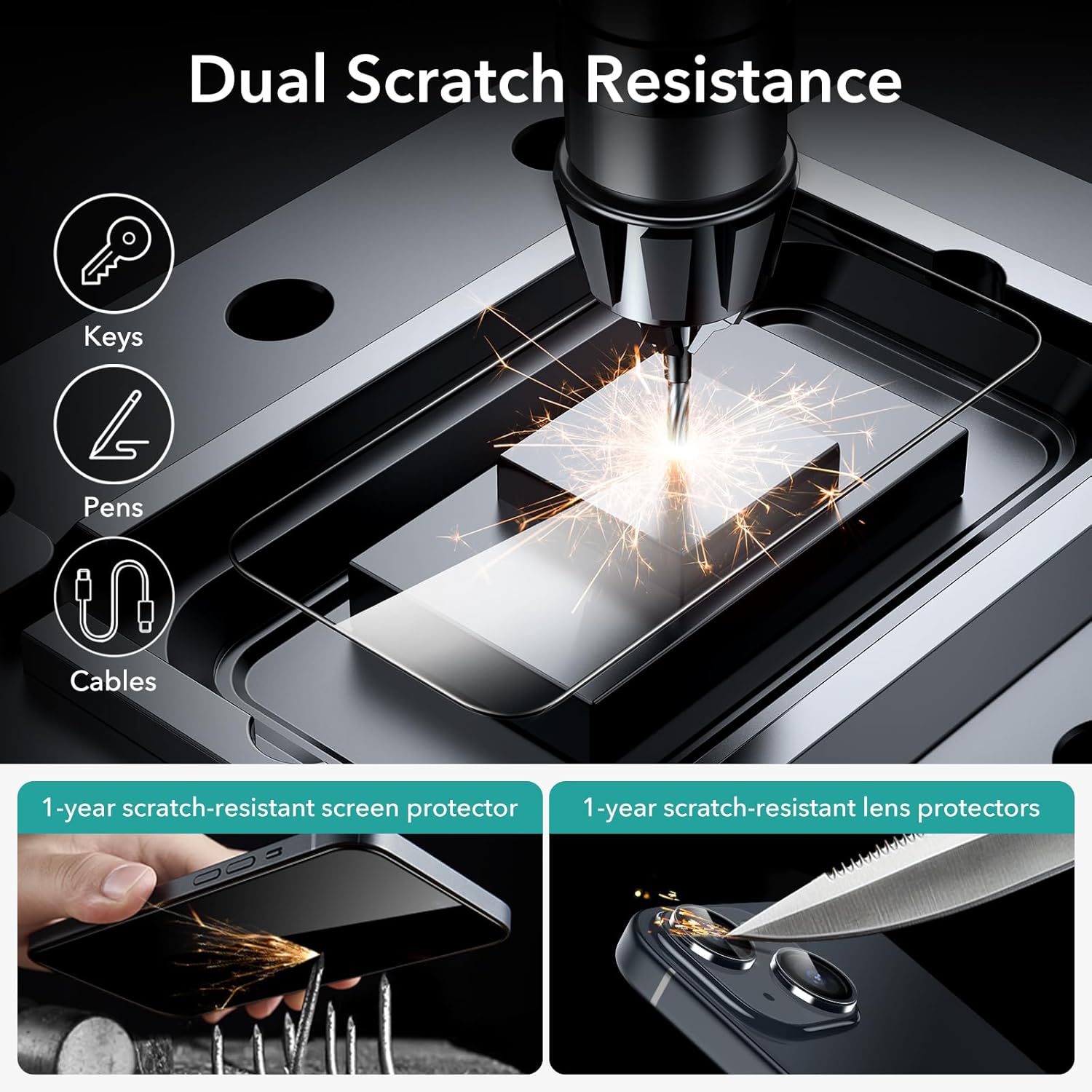 Dual Scratch Resistance

Keys

Pens

Cables

1-year scratch-resistant screen protector

1-year scratch-resistant lens protectors