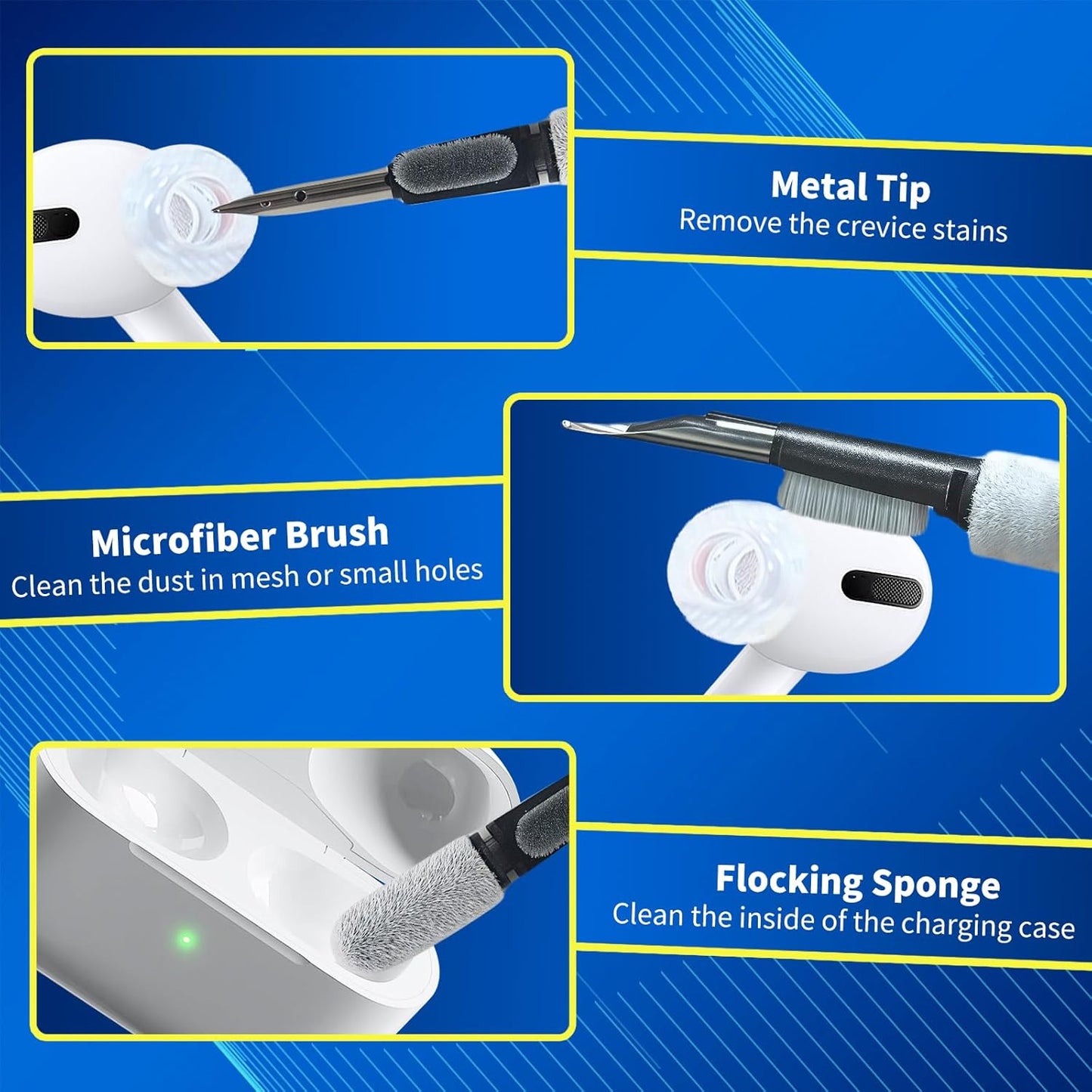 Metal Tip
Remove the crevice stains

Microfiber Brush
Clean the dust in mesh or small holes

Flocking Sponge
Clean the inside of the charging case