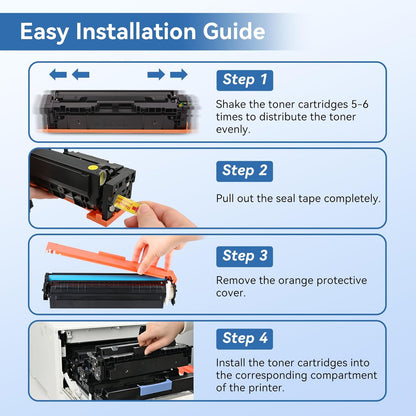 Easy Installation Guide

Step 1

Shake the toner cartridges 5-6 times to distribute the toner evenly.

Step 2

Pull out the seal tape completely.

Step 3

Remove the orange protective cover.

Step 4

Install the toner cartridges into the corresponding compartment of the printer.