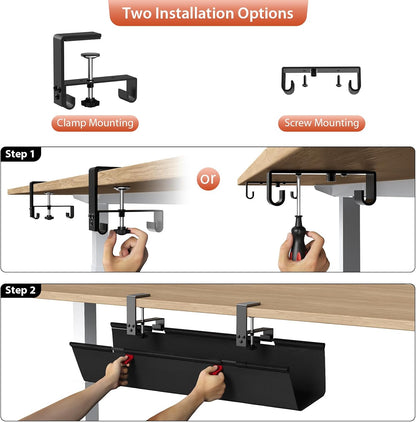 Two Installation Options

Clamp Mounting

Screw Mounting

Step 1

or

Step 2