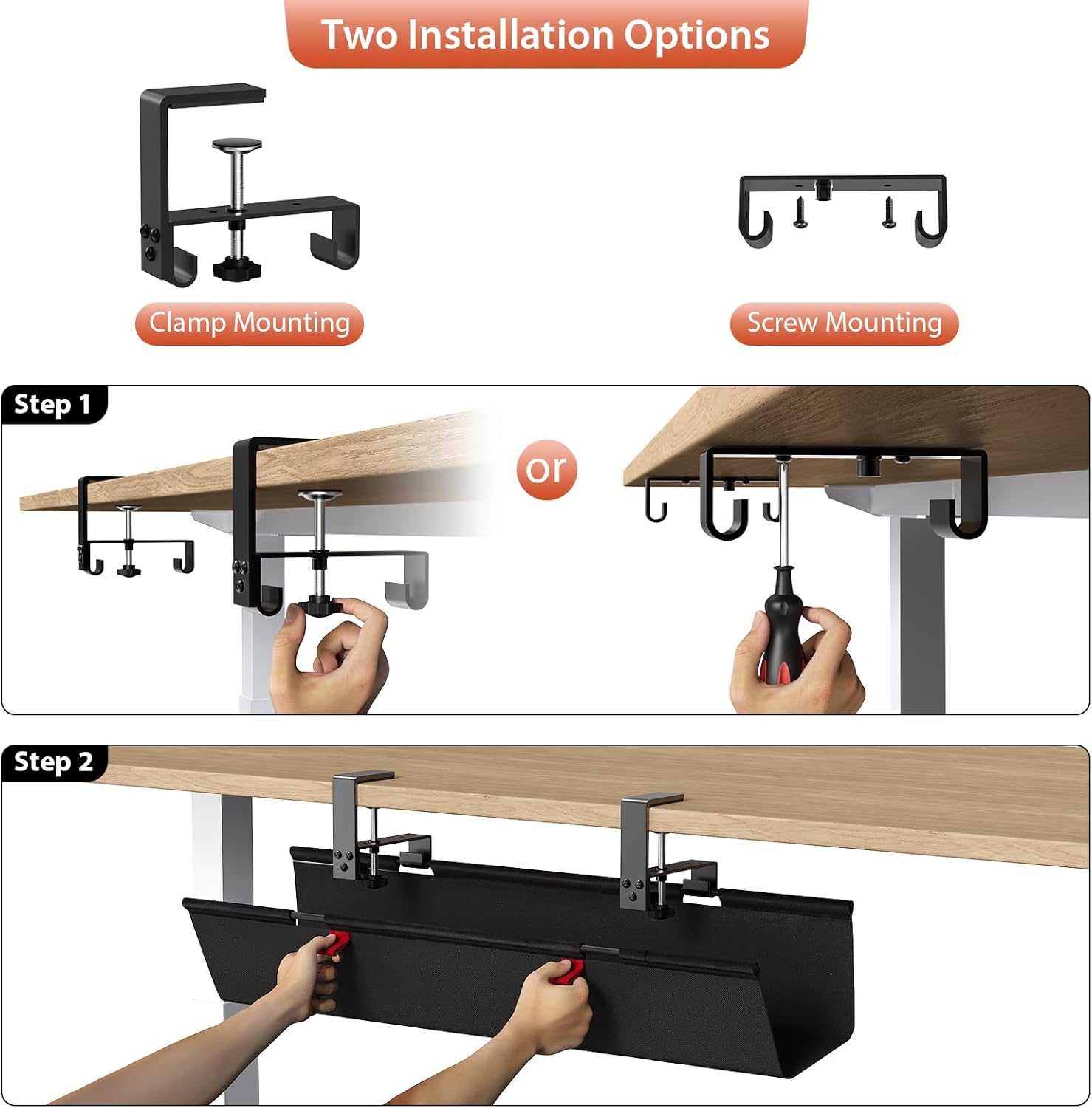 Two Installation Options

Clamp Mounting

Screw Mounting

Step 1

or

Step 2