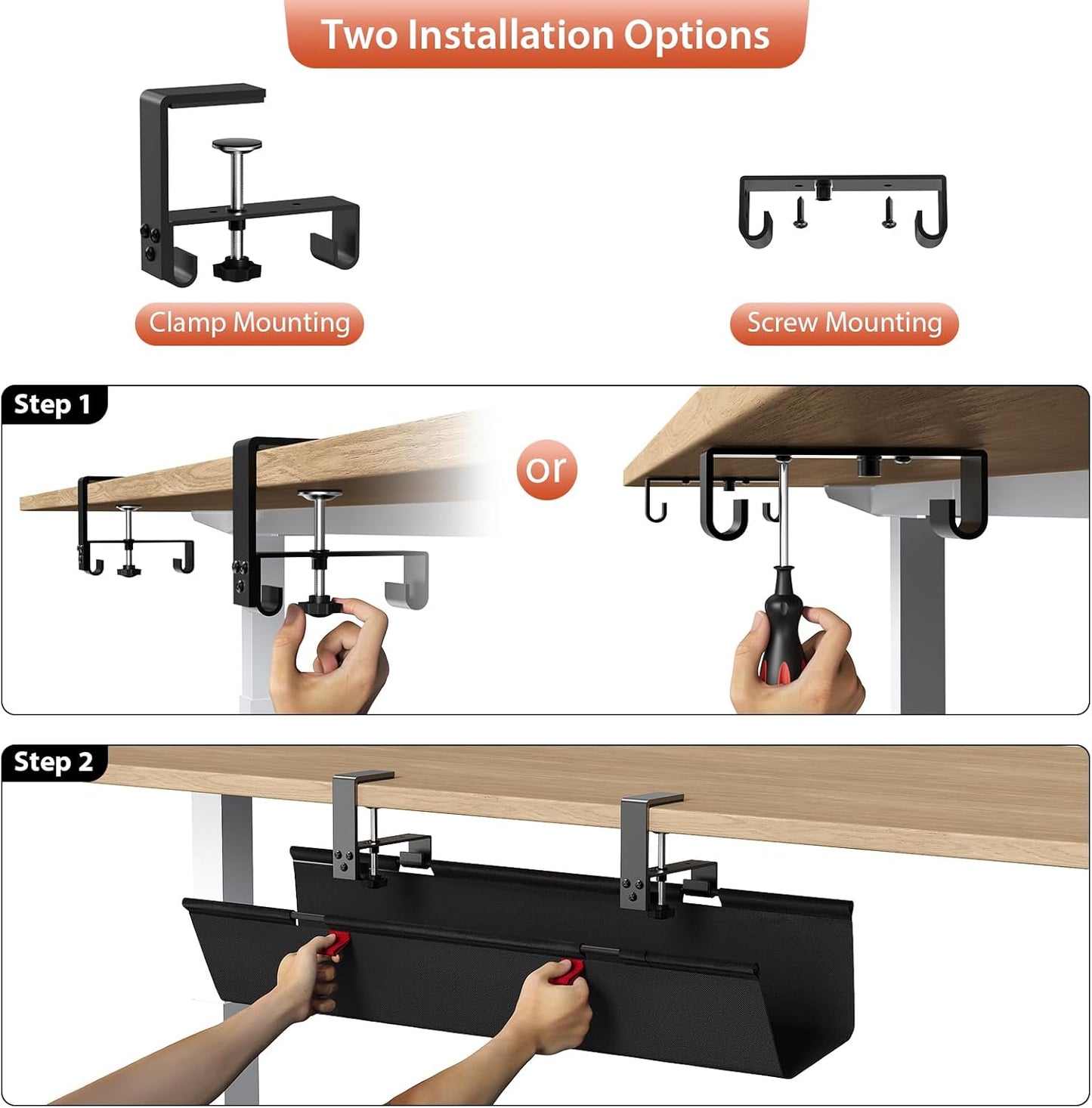 Two Installation Options

Clamp Mounting

Screw Mounting

Step 1

or

Step 2