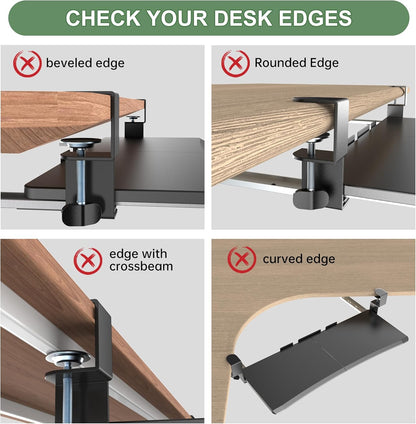 CHECK YOUR DESK EDGES

beveled edge

Rounded Edge

edge with crossbeam

curved edge