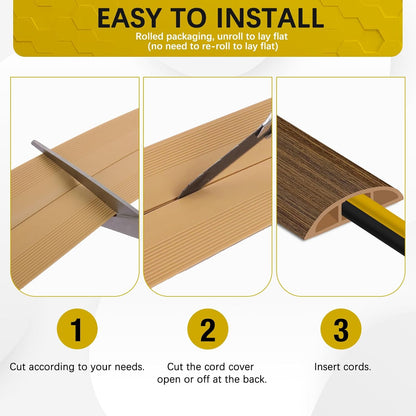 EASY TO INSTALL
Rolled packaging, unroll to lay flat
(no need to re-roll to lay flat)

1
Cut according to your needs.

2
Cut the cord cover open or off at the back.

3
Insert cords.