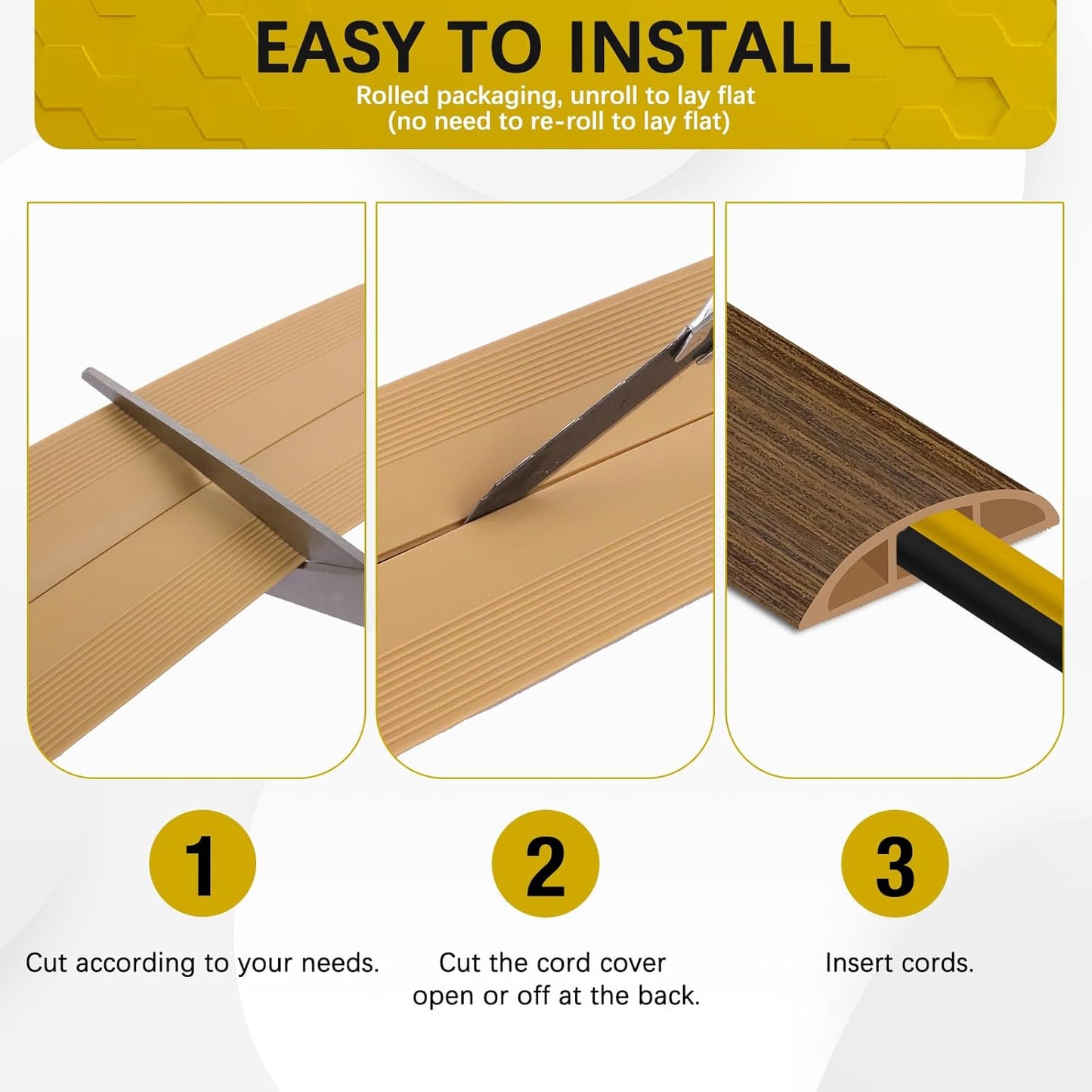 EASY TO INSTALL

Rolled packaging, unroll to lay flat
(no need to re-roll to lay flat)

1

Cut according to your needs.

2

Cut the cord cover open or off at the back.

3

Insert cords.