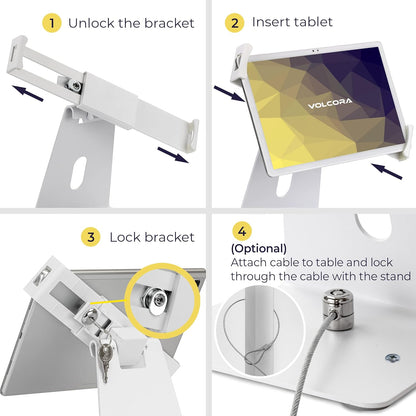 1 Unlock the bracket

2 Insert tablet

VOLCORA

3 Lock bracket

4
(Optional)
Attach cable to table and lock through the cable with the stand