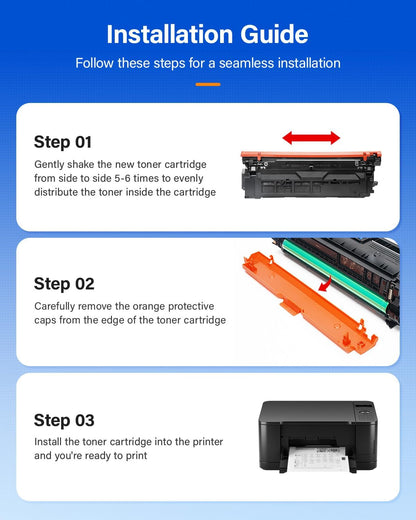 Installation Guide

Follow these steps for a seamless installation

Step 01

Gently shake the new toner cartridge from side to side 5-6 times to evenly distribute the toner inside the cartridge

Step 02

Carefully remove the orange protective caps from the edge of the toner cartridge

Step 03

Install the toner cartridge into the printer and you're ready to print