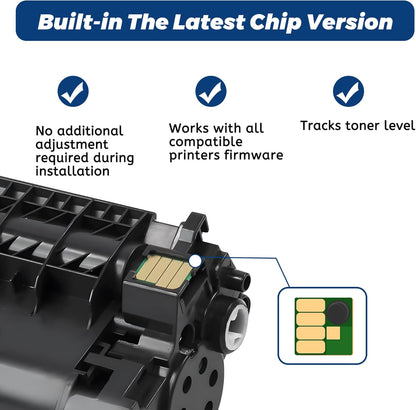 Built-in The Latest Chip Version

No additional adjustment required during installation

Works with all compatible printers firmware

Tracks toner level