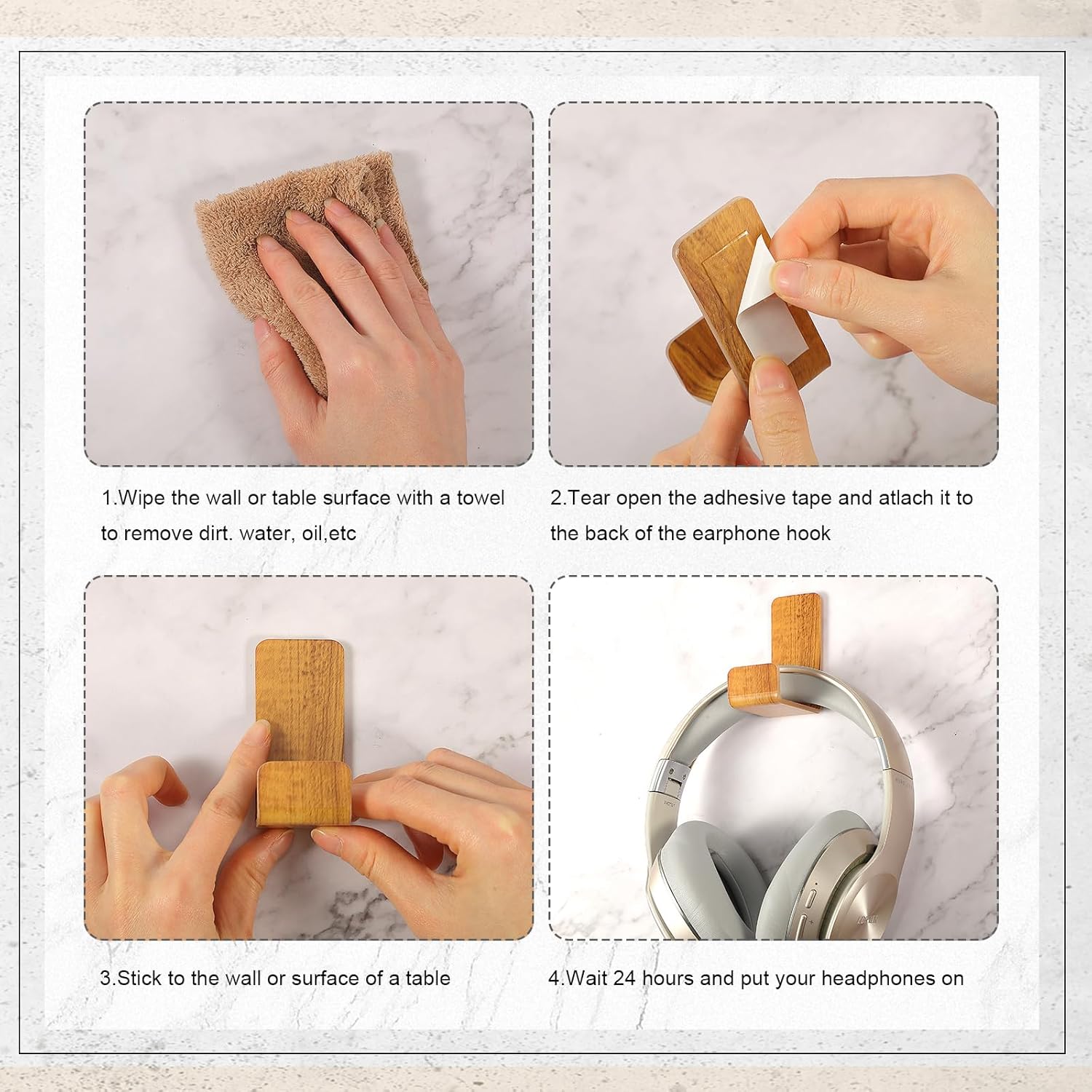 1.Wipe the wall or table surface with a towel to remove dirt. water, oil,etc

2.Tear open the adhesive tape and atlach it to the back of the earphone hook

3.Stick to the wall or surface of a table

4.Wait 24 hours and put your headphones on