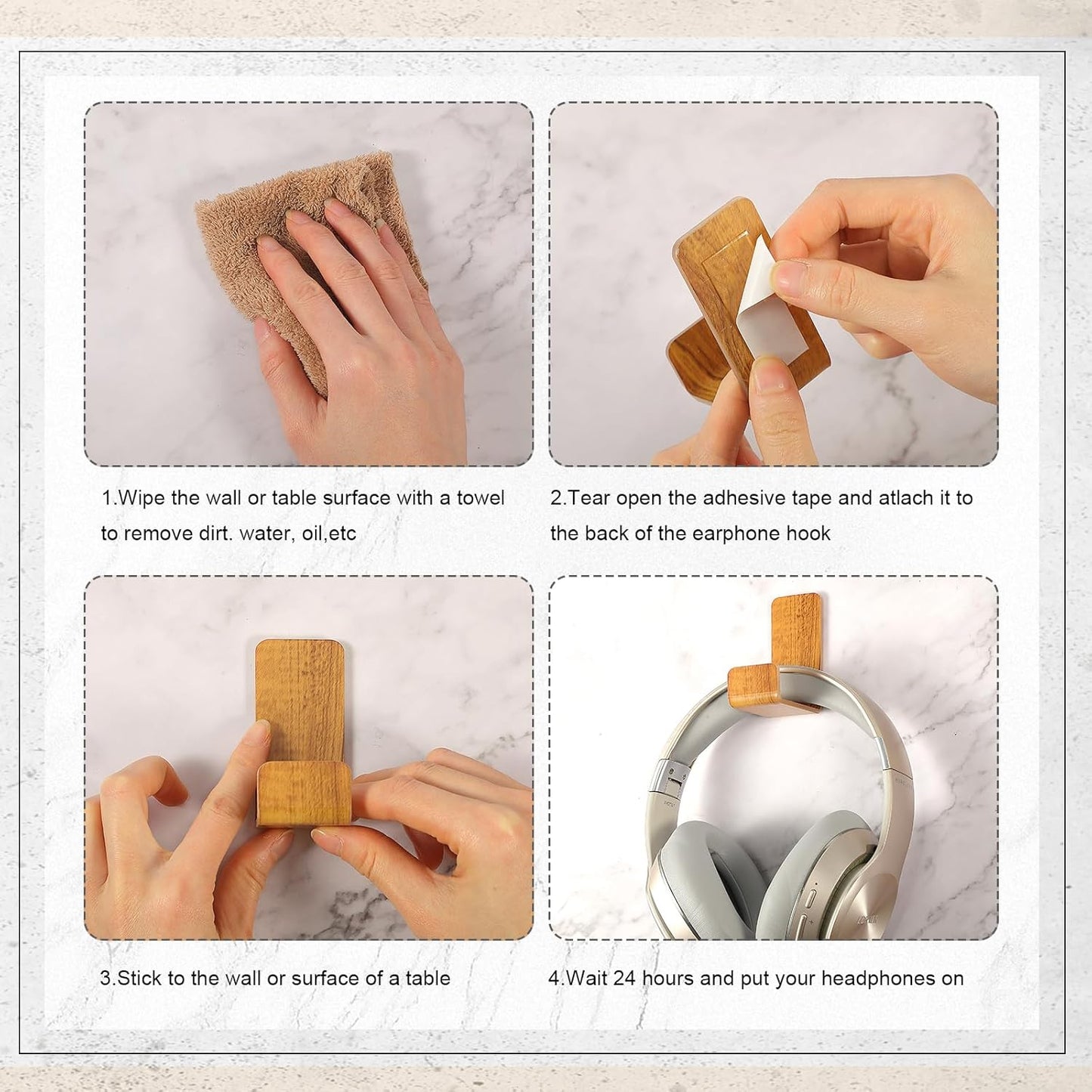 1.Wipe the wall or table surface with a towel to remove dirt. water, oil,etc

2.Tear open the adhesive tape and atlach it to the back of the earphone hook

3.Stick to the wall or surface of a table

4.Wait 24 hours and put your headphones on