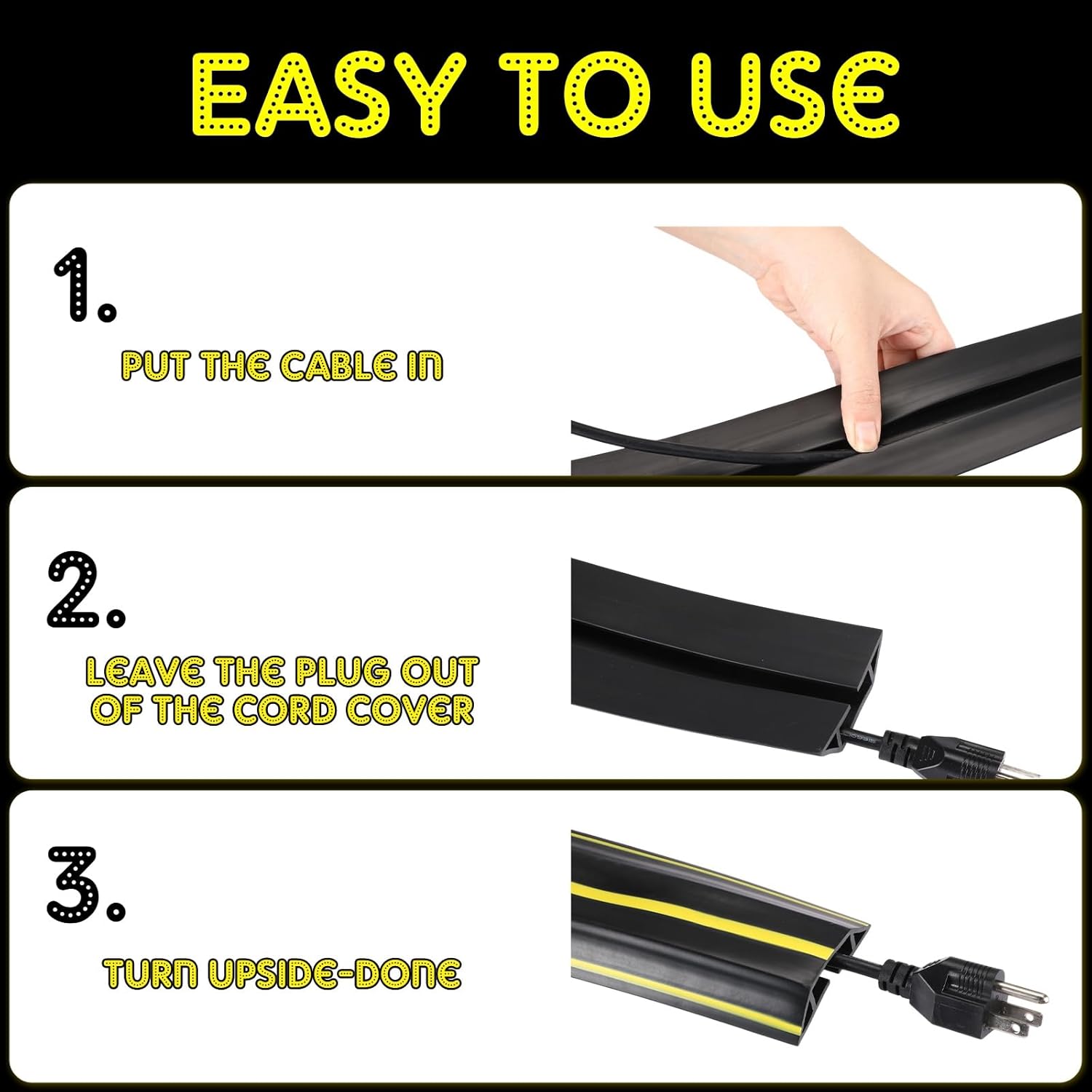 EASY TO USE

1.

PUT THE CABLE IN

2.

LEAVE THE PLUG OUT OF THE CORD COVER

3.

TURN UPSIDE-DONE