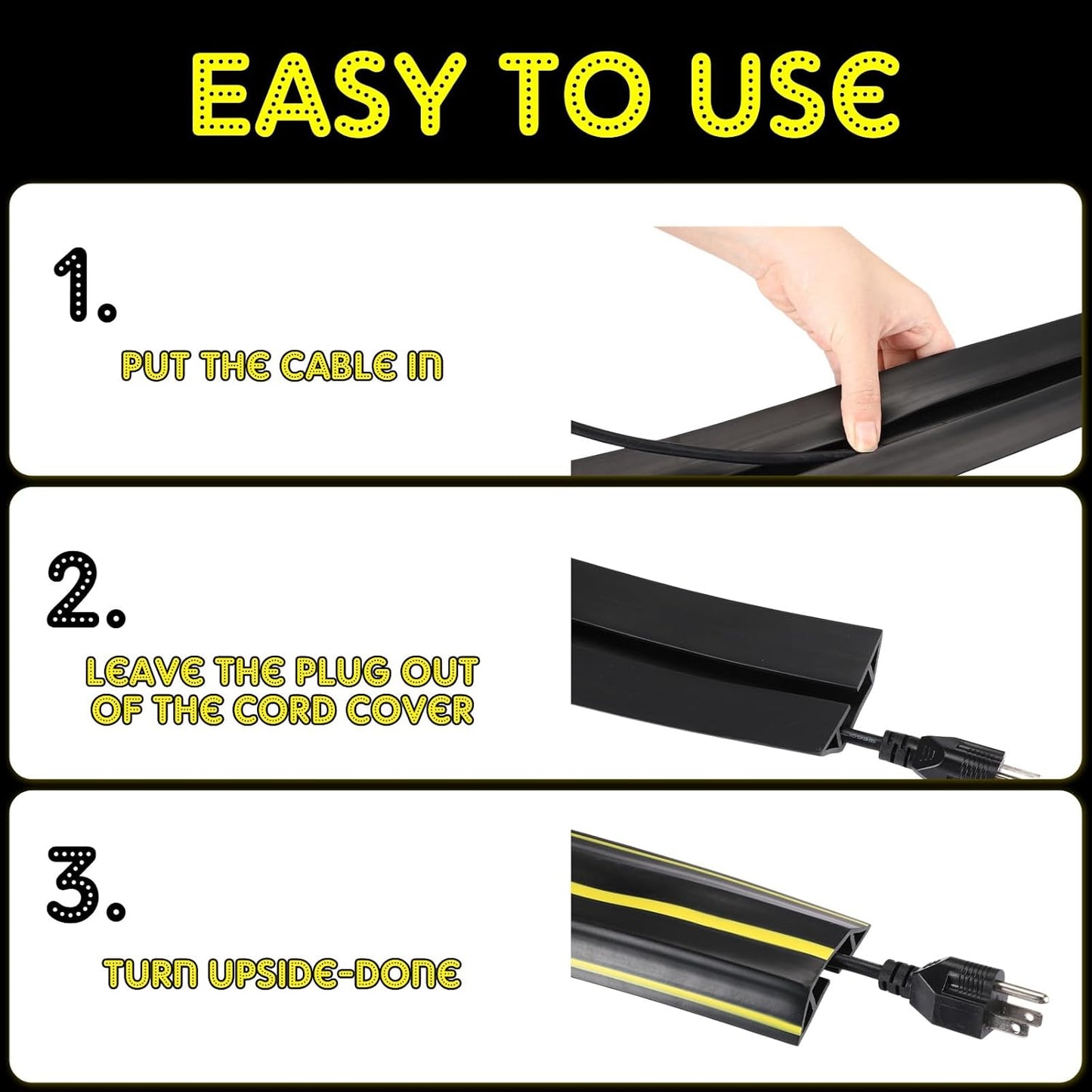 EASY TO USE

1.

PUT THE CABLE IN

2.

LEAVE THE PLUG OUT OF THE CORD COVER

3.

TURN UPSIDE-DONE