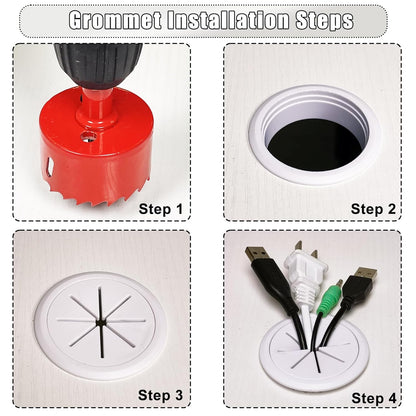 Grommet Installation Steps

Step 1

Step 2

Step 3

Step 4