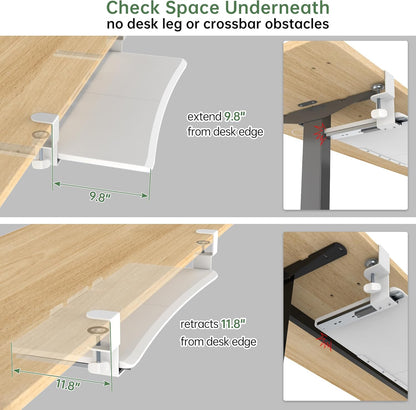 Check Space Underneath
no desk leg or crossbar obstacles

extend 9.8"
from desk edge

9.8"

retracts 11.8"
from desk edge

11.8"