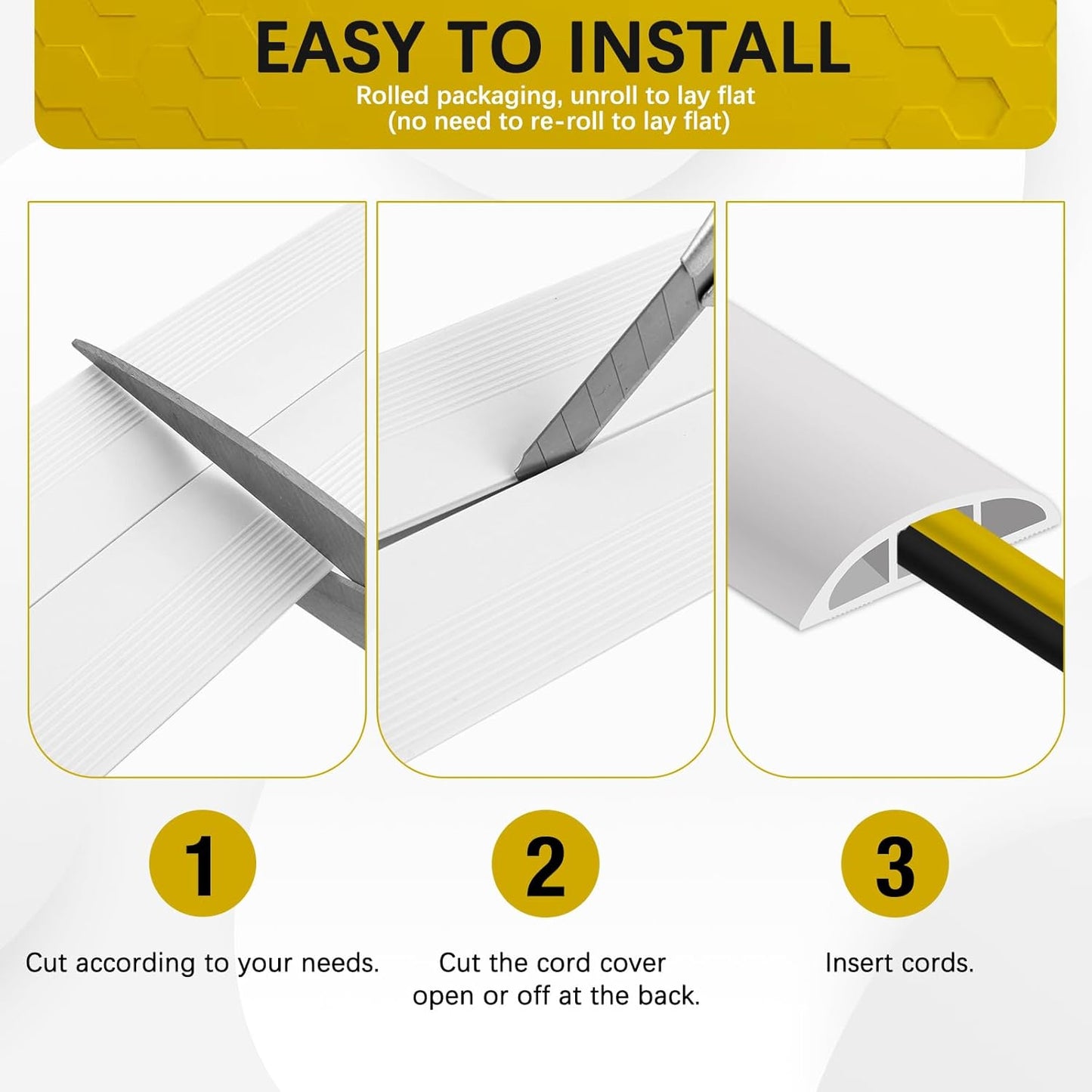 EASY TO INSTALL

Rolled packaging, unroll to lay flat (no need to re-roll to lay flat)

1

Cut according to your needs.

2

Cut the cord cover open or off at the back.

3

Insert cords.