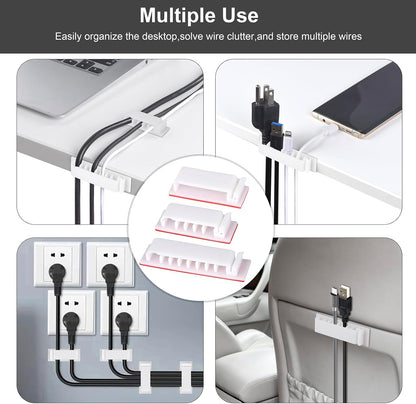 Multiple Use

Easily organize the desktop,solve wire clutter,and store multiple wires