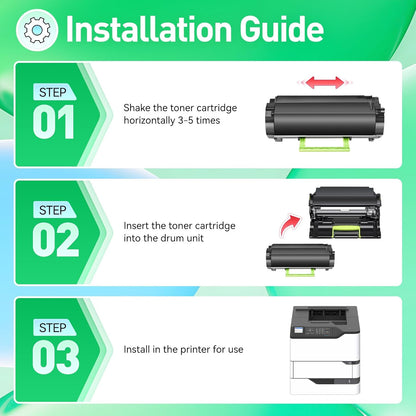 Installation Guide

STEP
01

Shake the toner cartridge horizontally 3-5 times

STEP
02

Insert the toner cartridge into the drum unit

STEP
03

Install in the printer for use