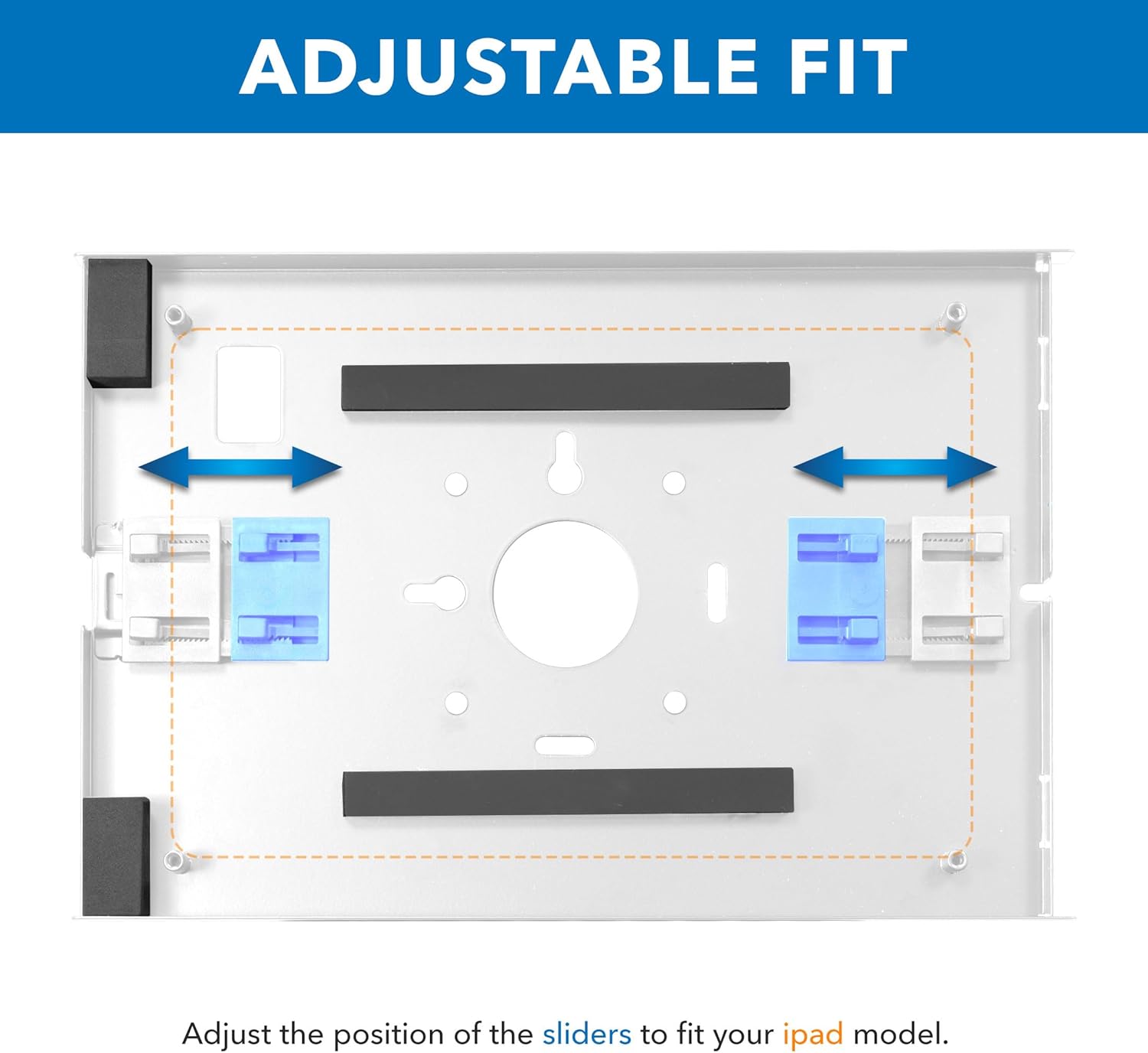 ADJUSTABLE FIT

Adjust the position of the sliders to fit your ipad model.