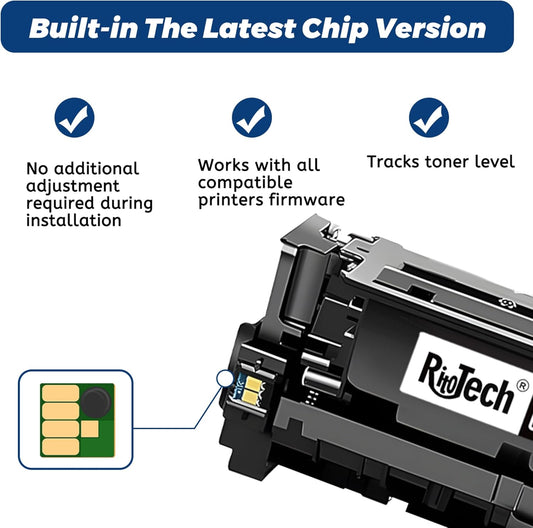 Built-in The Latest Chip Version

No additional adjustment required during installation

Works with all compatible printers firmware

Tracks toner level

RitoTech®