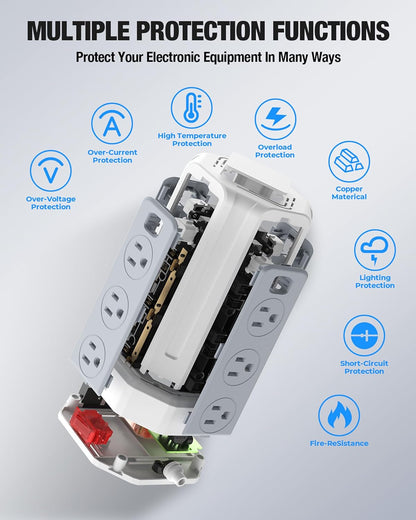 MULTIPLE PROTECTION FUNCTIONS

Protect Your Electronic Equipment In Many Ways

Over-Voltage Protection

Over-Current Protection

High Temperature Protection

Overload Protection

Copper Materical

Lighting Protection

Short-Circuit Protection

Fire-ReSistance