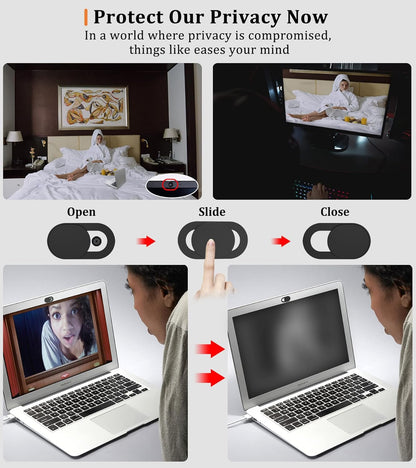 Protect Our Privacy Now

In a world where privacy is compromised, things like eases your mind

Open

Slide

Close