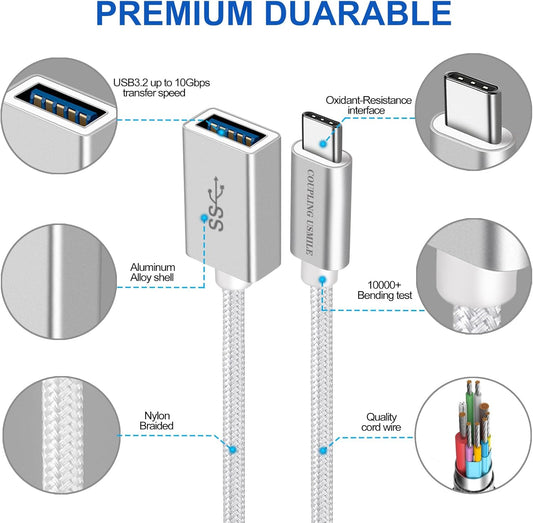 PREMIUM DUARABLE

USB3.2 up to 10Gbps transfer speed

Oxidant-Resistance interface

SS

COUPLING USMILE

Aluminum Alloy shell

10000+ Bending test

Nylon Braided

Quality cord wire