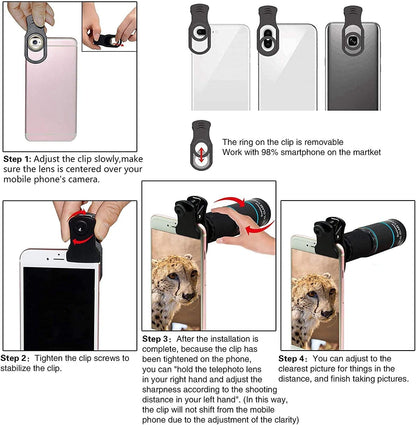 The ring on the clip is removable
Work with 98% smartphone on the martket

Step 1: Adjust the clip slowly,make sure the lens is centered over your mobile phone's camera.

Step 2: Tighten the clip screws to stabilize the clip.

Step 3: After the installation is complete, because the clip has been tightened on the phone, you can "hold the telephoto lens in your right hand and adjust the sharpness according to the shooting distance in your left hand". (In this way, the clip will not shift from the mobile phone due to the adjustment of the clarity)

Step 4: You can adjust to the clearest picture for things in the distance, and finish taking pictures.