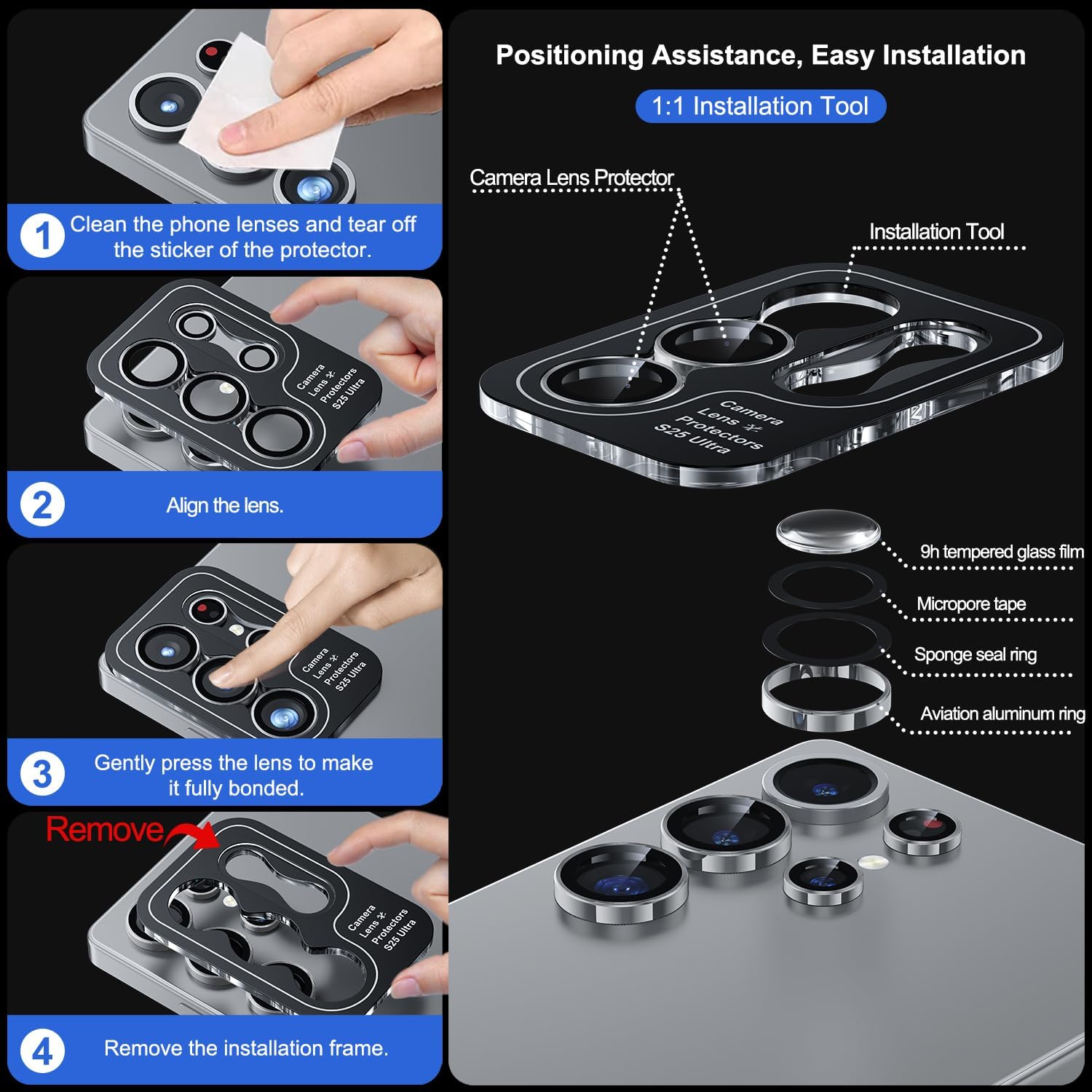 1 Clean the phone lenses and tear off the sticker of the protector.

Camera Lens Protectors S25 Ultra

2 Align the lens.

Camera Lens Protectors S25 Ultra

3 Gently press the lens to make it fully bonded.

Remove

Camera Lens Protectors S25 Ultra

4 Remove the installation frame.

Positioning Assistance, Easy Installation

1:1 Installation Tool

Camera Lens Protector

Installation Tool

Camera Lens Protectors S25 Ultra

9h tempered glass film

Micropore tape

Sponge seal ring

Aviation aluminum ring