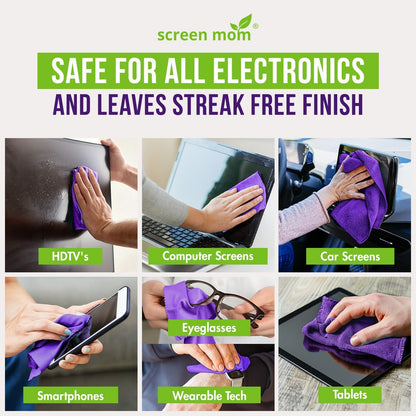 screen mom®

SAFE FOR ALL ELECTRONICS
AND LEAVES STREAK FREE FINISH

HDTV's

Computer Screens

Car Screens

Smartphones

Eyeglasses

Wearable Tech

Tablets