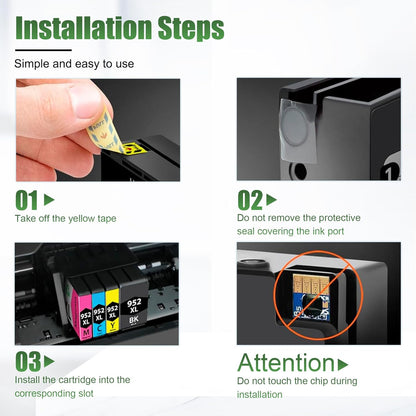 Installation Steps

Simple and easy to use

01
Take off the yellow tape

02
Do not remove the protective seal covering the ink port

952 XL M
952 XL C
952 XL Y
952 XL BK

03
Install the cartridge into the corresponding slot

Attention
Do not touch the chip during installation