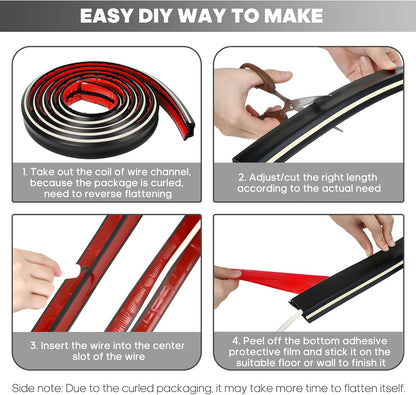 EASY DIY WAY TO MAKE

1. Take out the coil of wire channel, because the package is curled, need to reverse flattening

2. Adjust/cut the right length according to the actual need

3. Insert the wire into the center slot of the wire

4. Peel off the bottom adhesive protective film and stick it on the suitable floor or wall to finish it

Side note: Due to the curled packaging, it may take more time to flatten itself.