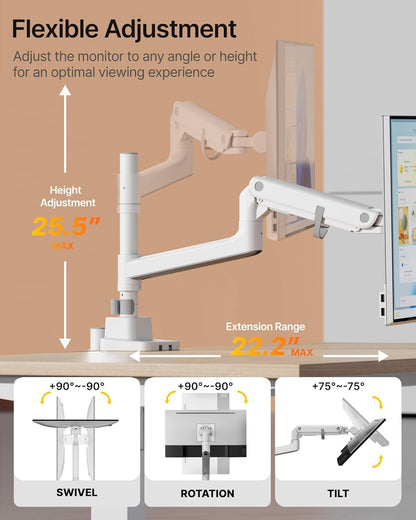 Flexible Adjustment

Adjust the monitor to any angle or height for an optimal viewing experience

Height Adjustment
25.5"
MAX

Extension Range
22.2" MAX

+90°~-90°
SWIVEL

+90°~-90°
ROTATION

+75°~-75°
TILT