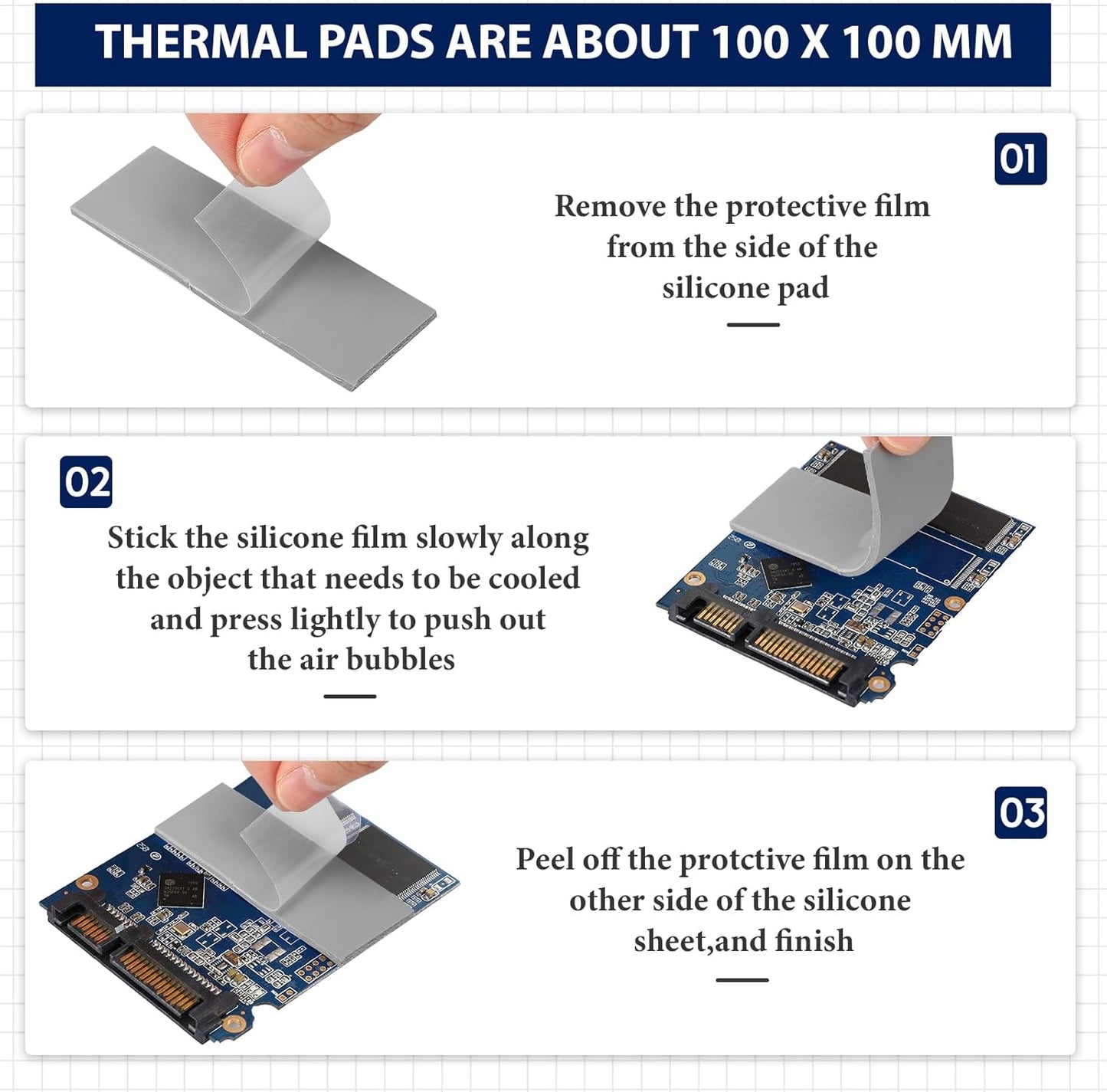 THERMAL PADS ARE ABOUT 100 X 100 MM

01

Remove the protective film from the side of the silicone pad

02

Stick the silicone film slowly along the object that needs to be cooled and press lightly to push out the air bubbles

03

Peel off the protctive film on the other side of the silicone sheet,and finish