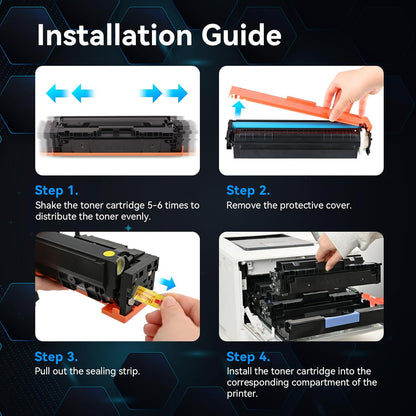 Installation Guide

Step 1.
Shake the toner cartridge 5-6 times to distribute the toner evenly.

Step 2.
Remove the protective cover.

Step 3.
Pull out the sealing strip.

Step 4.
Install the toner cartridge into the corresponding compartment of the printer.