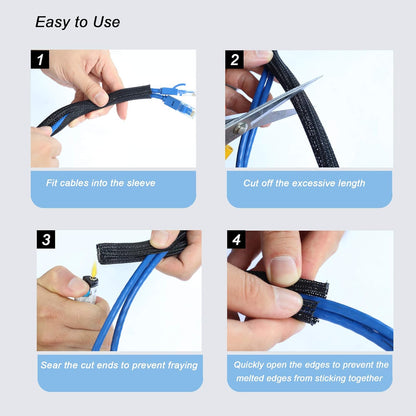 Easy to Use

1

Fit cables into the sleeve

2

Cut off the excessive length

3

Sear the cut ends to prevent fraying

4

Quickly open the edges to prevent the melted edges from sticking together