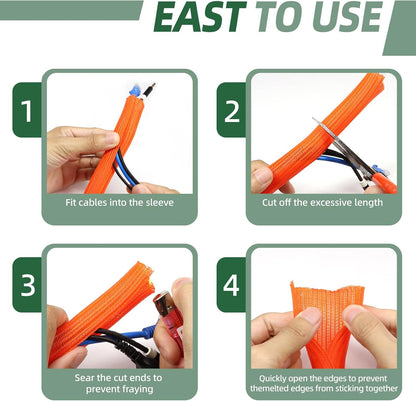 EAST TO USE

1

Fit cables into the sleeve

2

Cut off the excessive length

3

Sear the cut ends to prevent fraying

4

Quickly open the edges to prevent themelted edges from sticking together