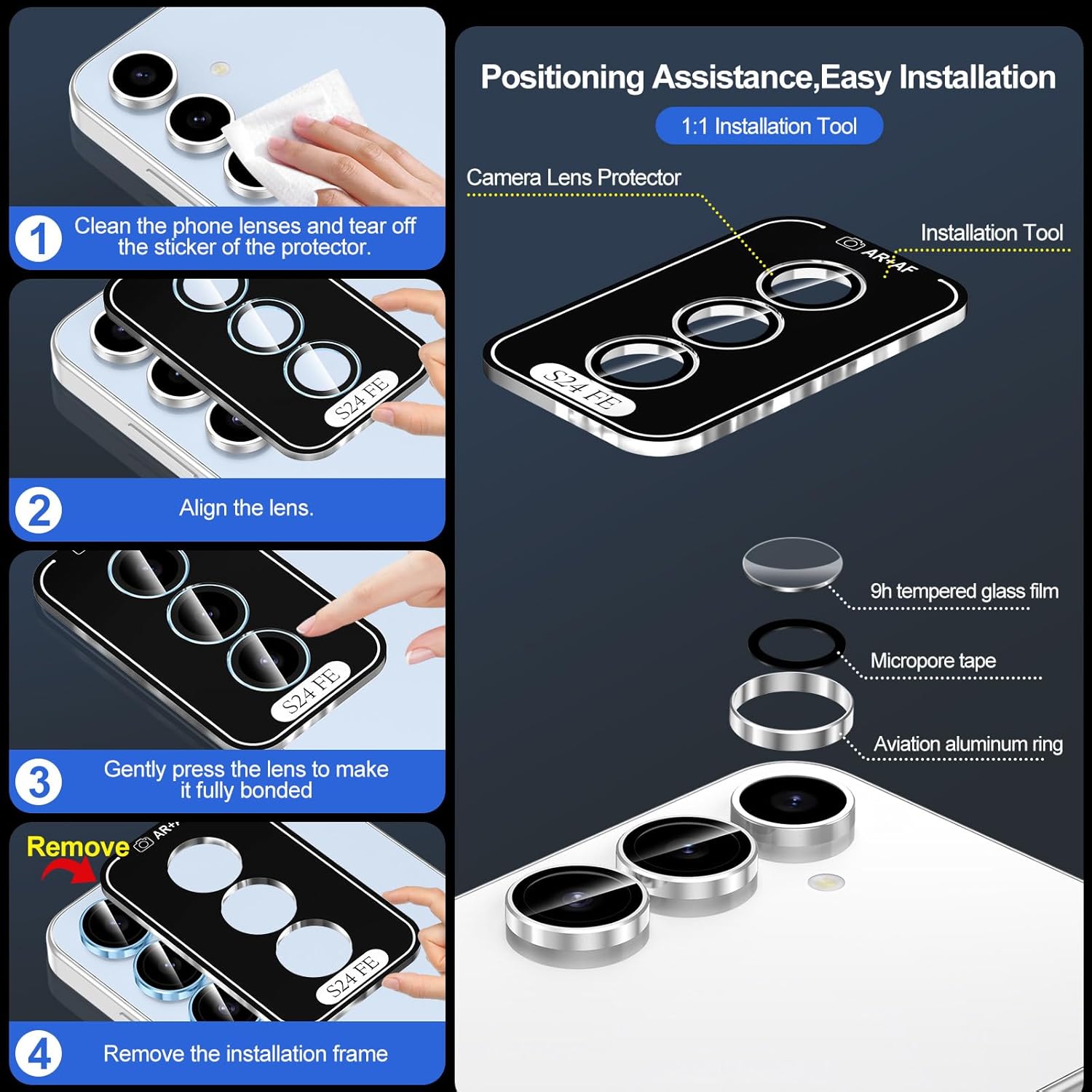 1 Clean the phone lenses and tear off the sticker of the protector.

S24 FE

2 Align the lens.

S24 FE

3 Gently press the lens to make it fully bonded

Remove

AR+

S24 FE

4 Remove the installation frame

Positioning Assistance,Easy Installation

1:1 Installation Tool

Camera Lens Protector

Installation Tool

AR+AF

S24 FE

9h tempered glass film

Micropore tape

Aviation aluminum ring