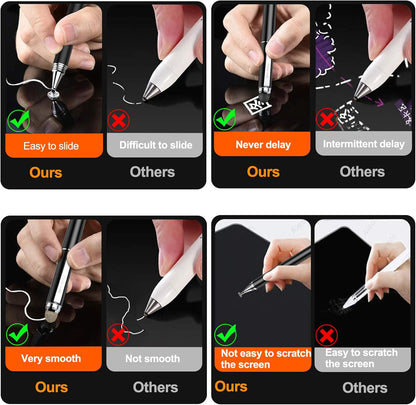 Easy to slide

Difficult to slide

Ours

Others

Never delay

Intermittent delay

Ours

Others

Very smooth

Not smooth

Ours

Others

Not easy to scratch the screen

Easy to scratch the screen

Ours

Others