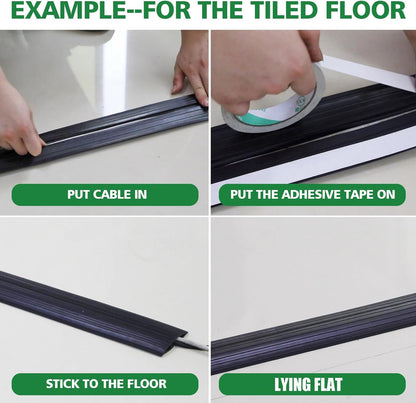 EXAMPLE--FOR THE TILED FLOOR

PUT CABLE IN

PUT THE ADHESIVE TAPE ON

STICK TO THE FLOOR

LYING FLAT