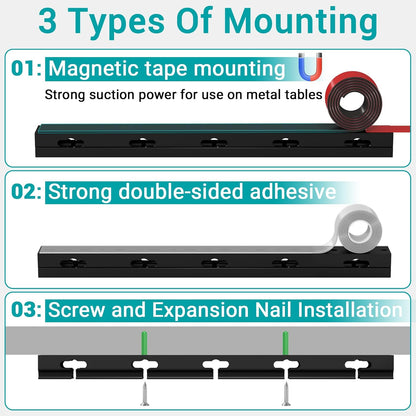 3 Types Of Mounting

01: Magnetic tape mounting

Strong suction power for use on metal tables

02: Strong double-sided adhesive

03: Screw and Expansion Nail Installation