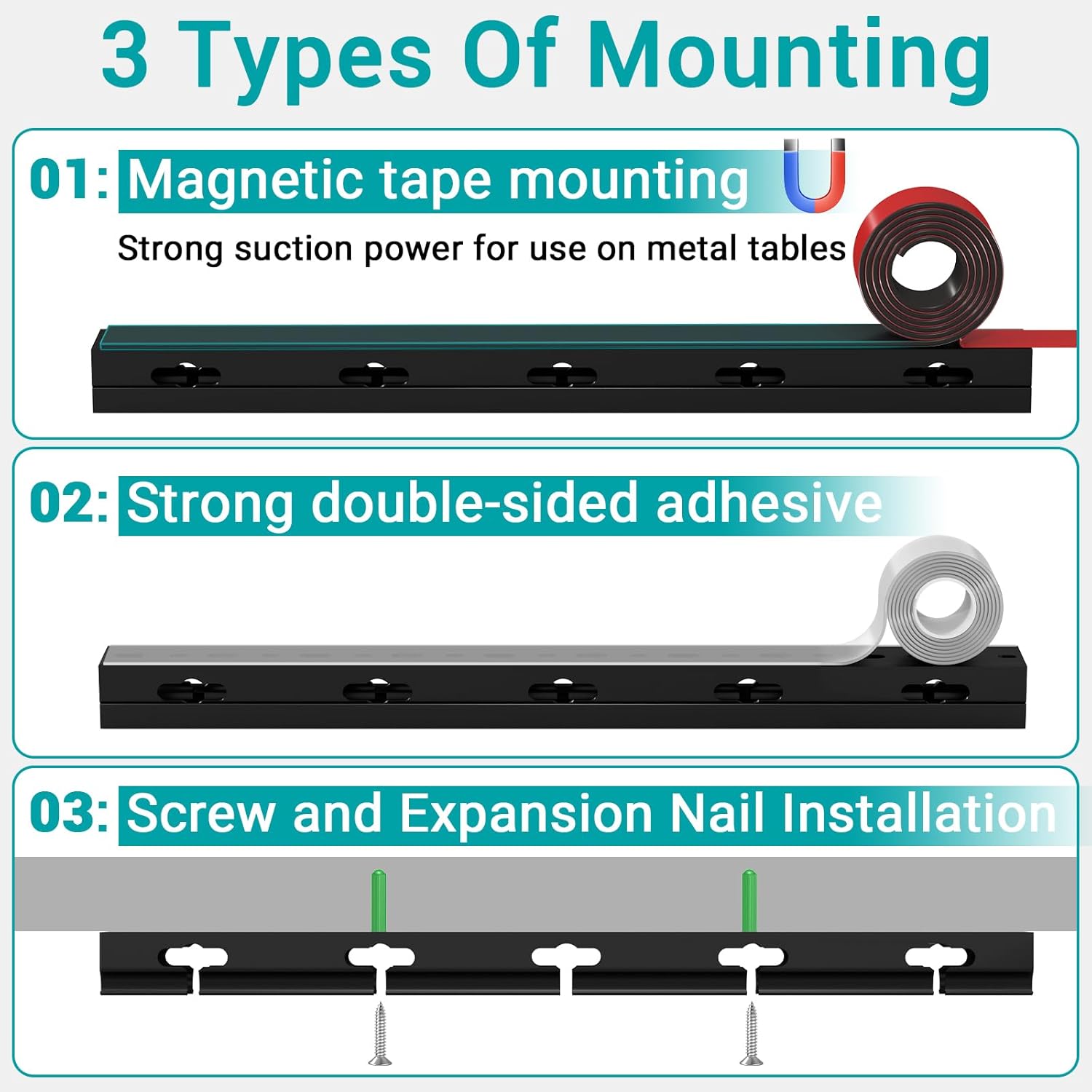 3 Types Of Mounting

01: Magnetic tape mounting

Strong suction power for use on metal tables

02: Strong double-sided adhesive

03: Screw and Expansion Nail Installation